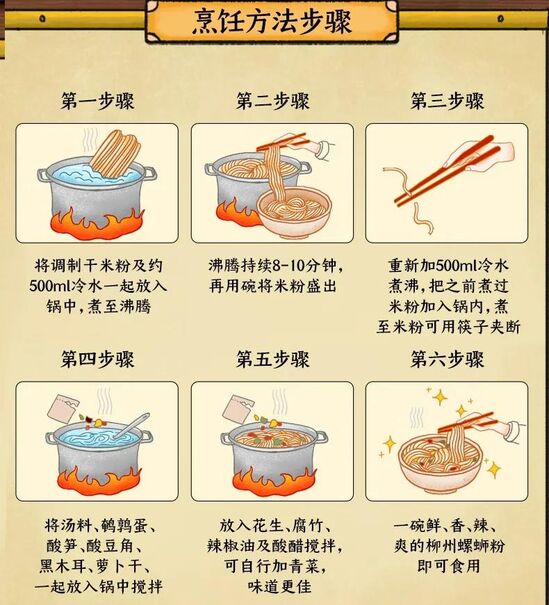 烹饪方法步骤

第一步骤

将调制干米粉及约500ml冷水一起放入锅中，煮至沸腾

第二步骤

沸腾持续8-10分钟，再用碗将米粉盛出

第三步骤

重新加500ml冷水煮沸，把之前煮过米粉加入锅内，煮至米粉可用筷子夹断

第四步骤

将汤料、鹌鹑蛋、酸笋、酸豆角、黑木耳、萝卜干、一起放入锅中搅拌

第五步骤

放入花生、腐竹、辣椒油及酸醋搅拌，可自行加青菜，味道更佳

第六步骤

一碗鲜、香、辣、爽的柳州螺蛳粉即可食用