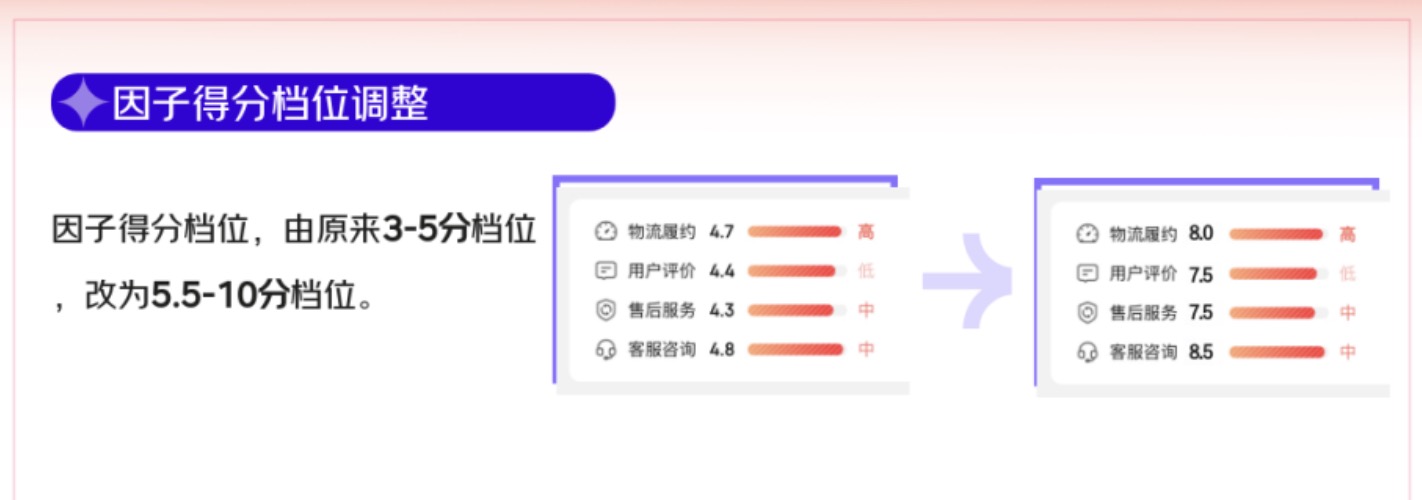 因子得分档位调整

因子得分档位，由原来3-5分档位，改为5.5-10分档位。

物流履约 4.7 高
用户评价 4.4 低
售后服务 4.3 中
客服咨询 4.8 中

物流履约 8.0 高
用户评价 7.5 低
售后服务 7.5 中
客服咨询 8.5 中