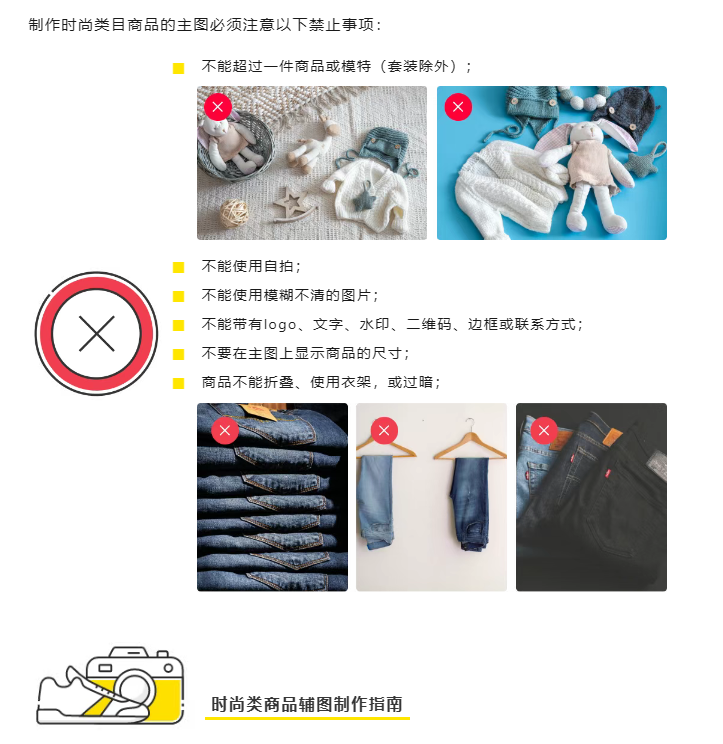 制作时尚类目商品的主图必须注意以下禁止事项：

不能超过一件商品或模特（套装除外）；

不能使用自拍；

不能使用模糊不清的图片；

不能带有logo、文字、水印、二维码、边框或联系方式；

不要在主图上显示商品的尺寸；

商品不能折叠、使用衣架，或过暗；

时尚类商品辅图制作指南